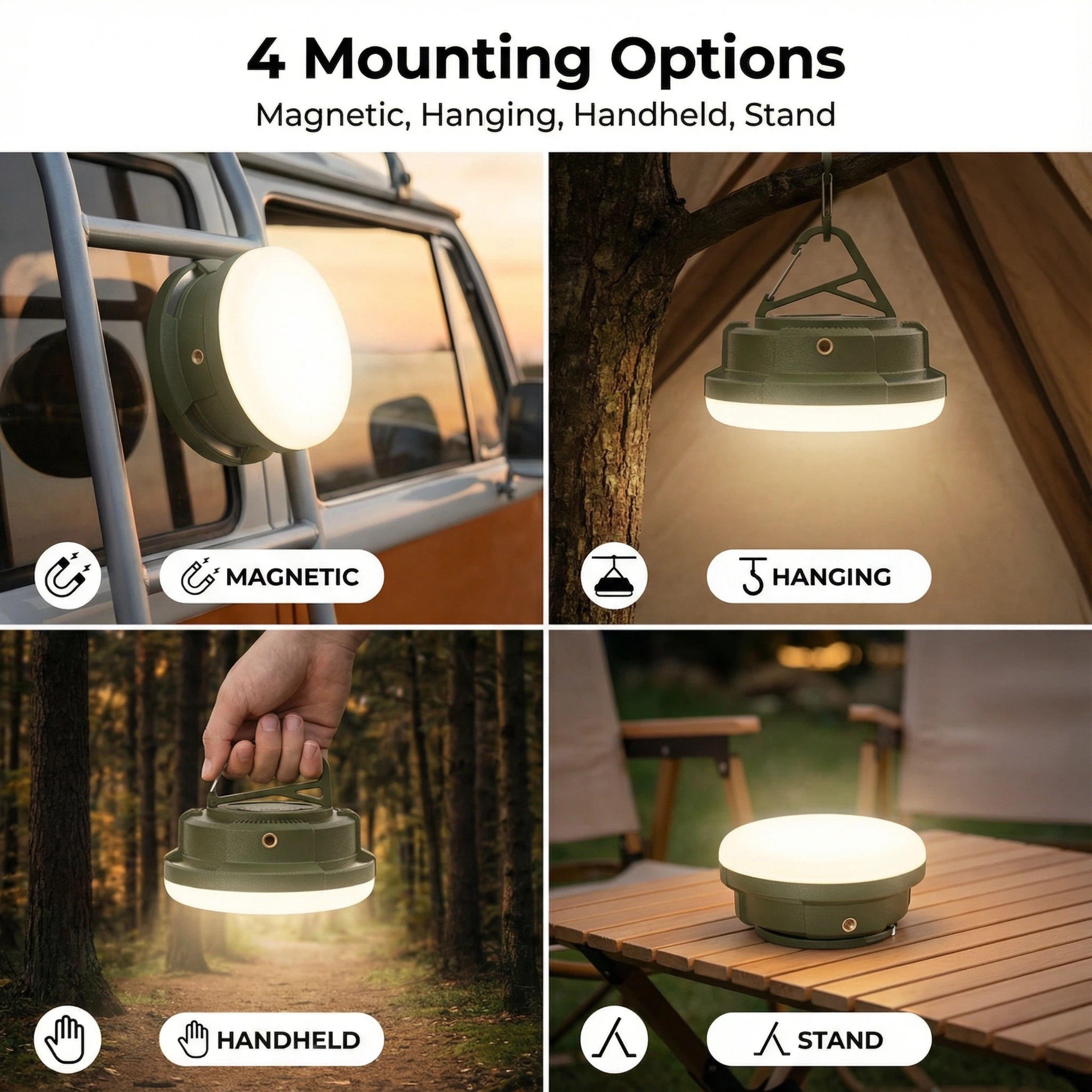 4 Mounting Options

Magnetic, Hanging, Handheld, Stand

MAGNETIC

HANGING

HANDHELD

STAND